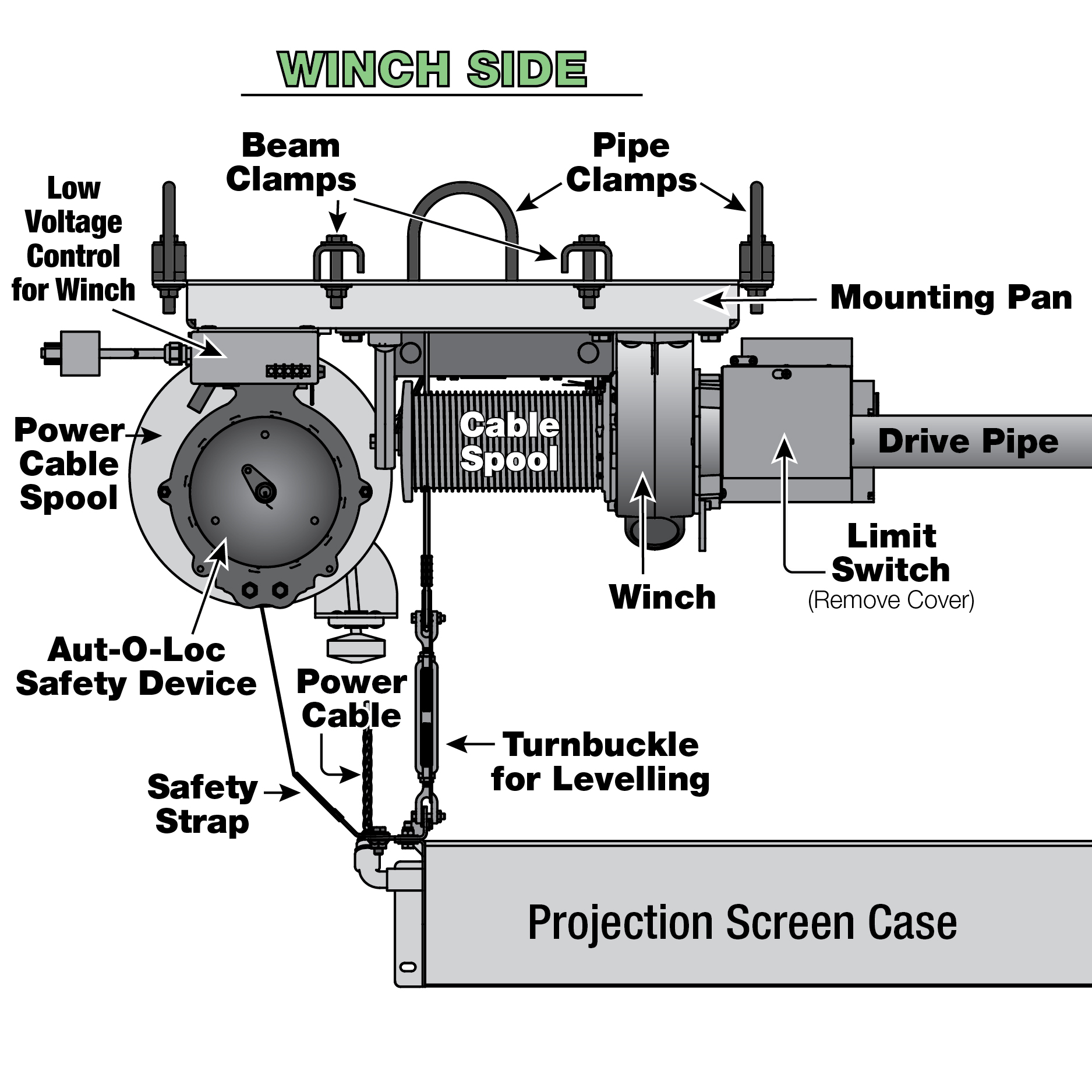 WINCH SIDE

Low Voltage Control for Winch

Beam Clamps

Pipe Clamps

Mounting Pan

Power Cable Spool

Cable Spool

Drive Pipe

Limit Switch
(Remove Cover)

Winch

Aut-O-Loc Safety Device

Power Cable

Turnbuckle for Levelling

Safety Strap

Projection Screen Case